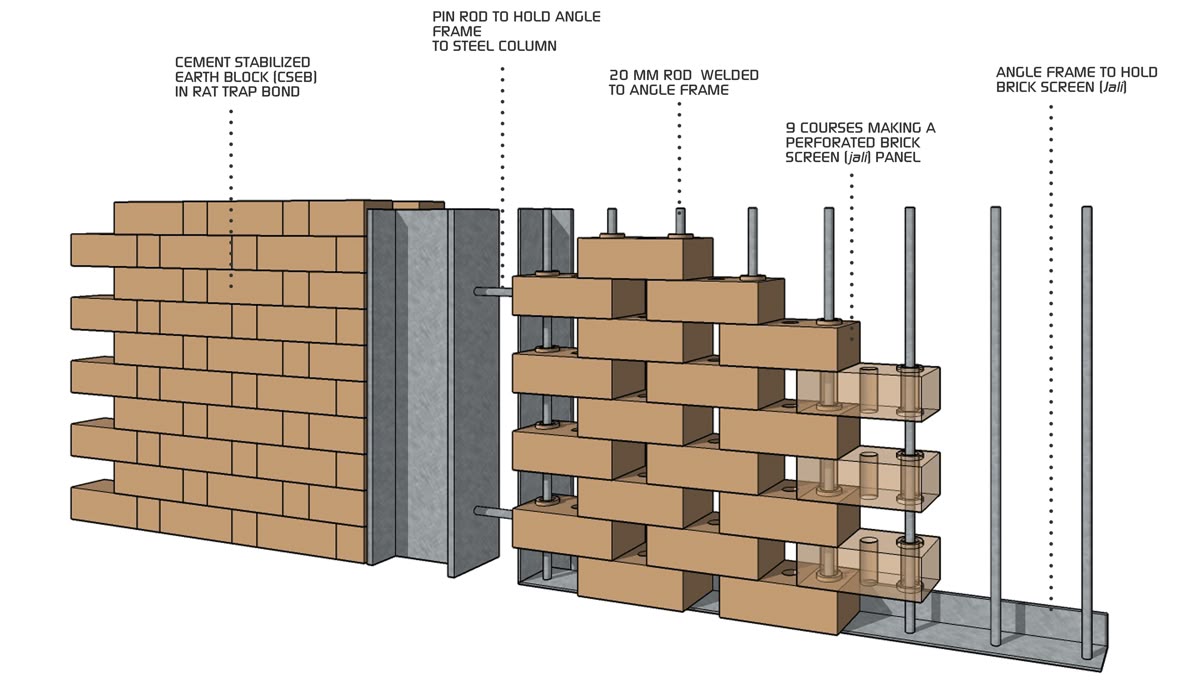 CEMENT STABILIZED EARTH BLOCK (CSEB) IN RAT TRAP BOND

PIN ROD TO HOLD ANGLE FRAME TO STEEL COLUMN

20 MM ROD WELDED TO ANGLE FRAME

9 COURSES MAKING A PERFORATED BRICK SCREEN (jali) PANEL

ANGLE FRAME TO HOLD BRICK SCREEN (Jali)